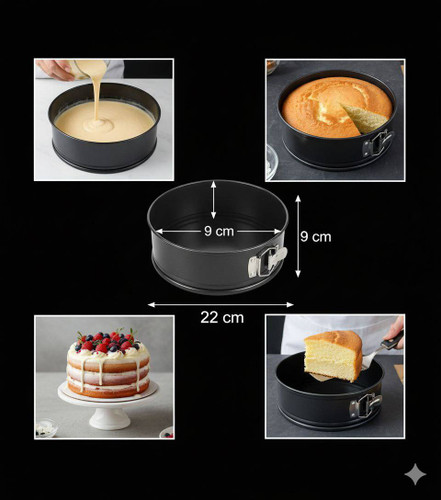 9 cm
9 cm
22 cm