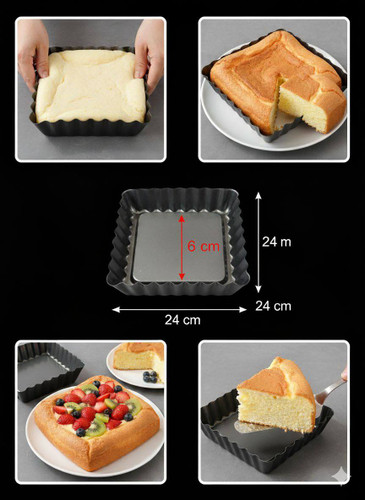 6 cm

24 m

24 cm

24 cm